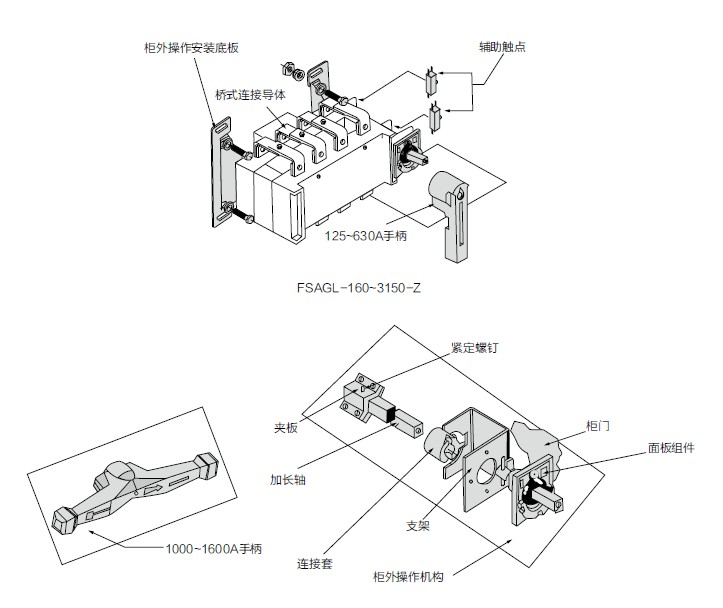 柜外操作安装底板
辅助触点
桥式连接导体
125~630A手柄
FSAGL-160~3150-Z
紧定螺钉
夹板
柜门
面板组件
加长轴
支架
1000~1600A手柄
连接套
柜外操作机构